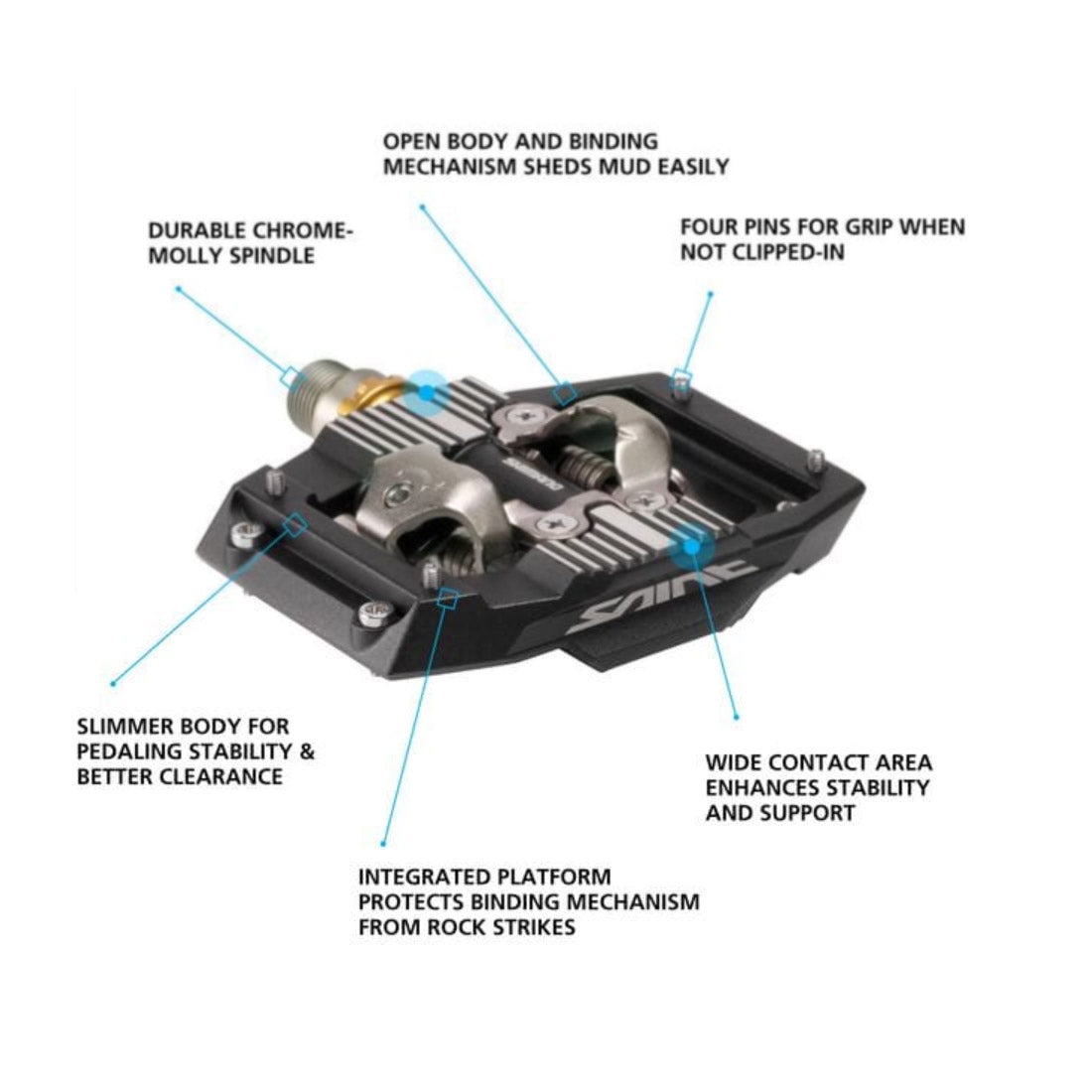 OPEN BODY AND BINDING MECHANISM SHEDS MUD EASILY

DURABLE CHROME-MOLLY SPINDLE

FOUR PINS FOR GRIP WHEN NOT CLIPPED-IN

SHIMANO

SAINT

SLIMMER BODY FOR PEDALING STABILITY & BETTER CLEARANCE

WIDE CONTACT AREA ENHANCES STABILITY AND SUPPORT

INTEGRATED PLATFORM PROTECTS BINDING MECHANISM FROM ROCK STRIKES