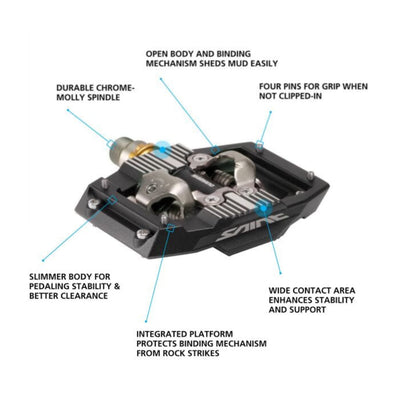 OPEN BODY AND BINDING MECHANISM SHEDS MUD EASILY

DURABLE CHROME-MOLLY SPINDLE

FOUR PINS FOR GRIP WHEN NOT CLIPPED-IN

SAINT

SLIMMER BODY FOR PEDALING STABILITY & BETTER CLEARANCE

WIDE CONTACT AREA ENHANCES STABILITY AND SUPPORT

INTEGRATED PLATFORM PROTECTS BINDING MECHANISM FROM ROCK STRIKES